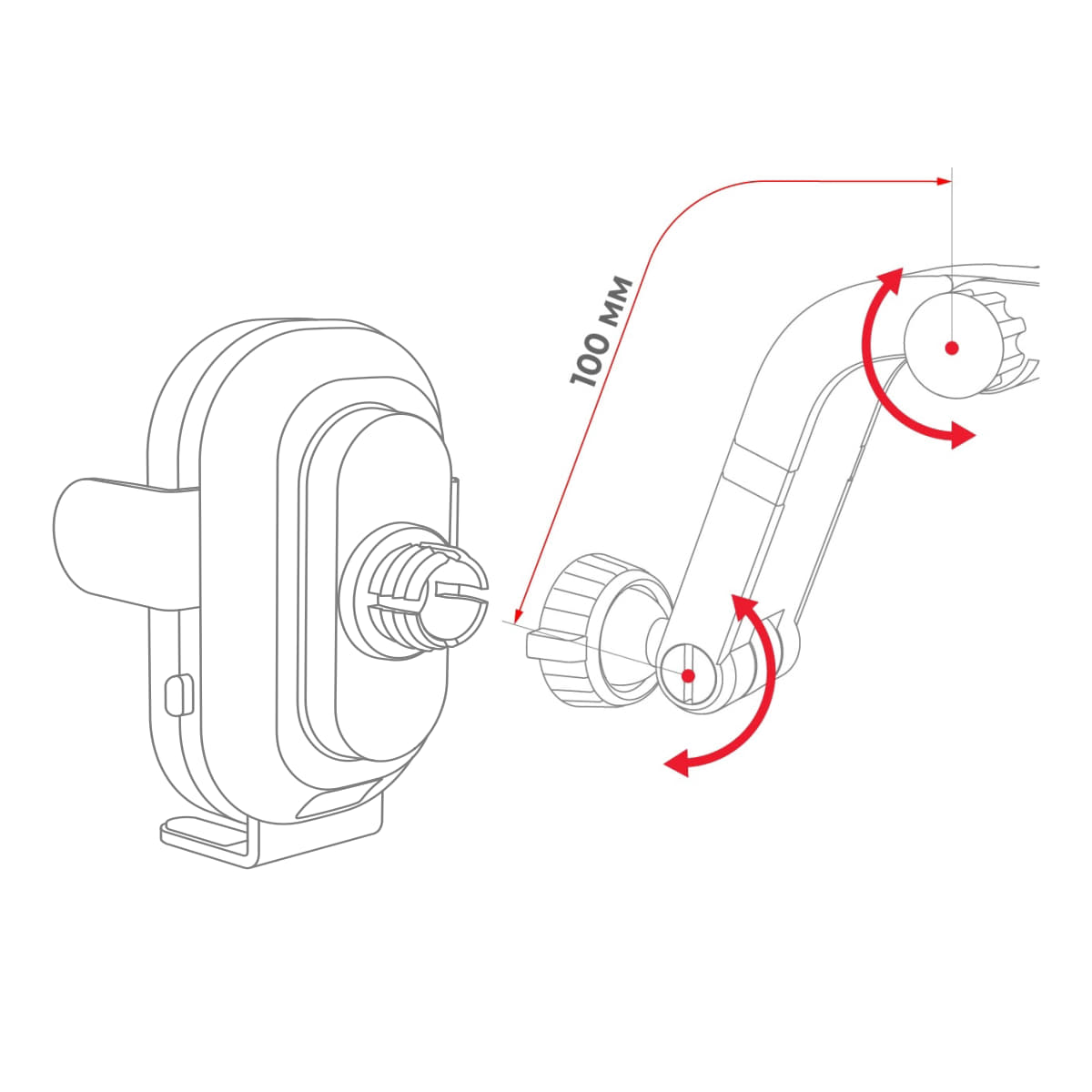 100 мм